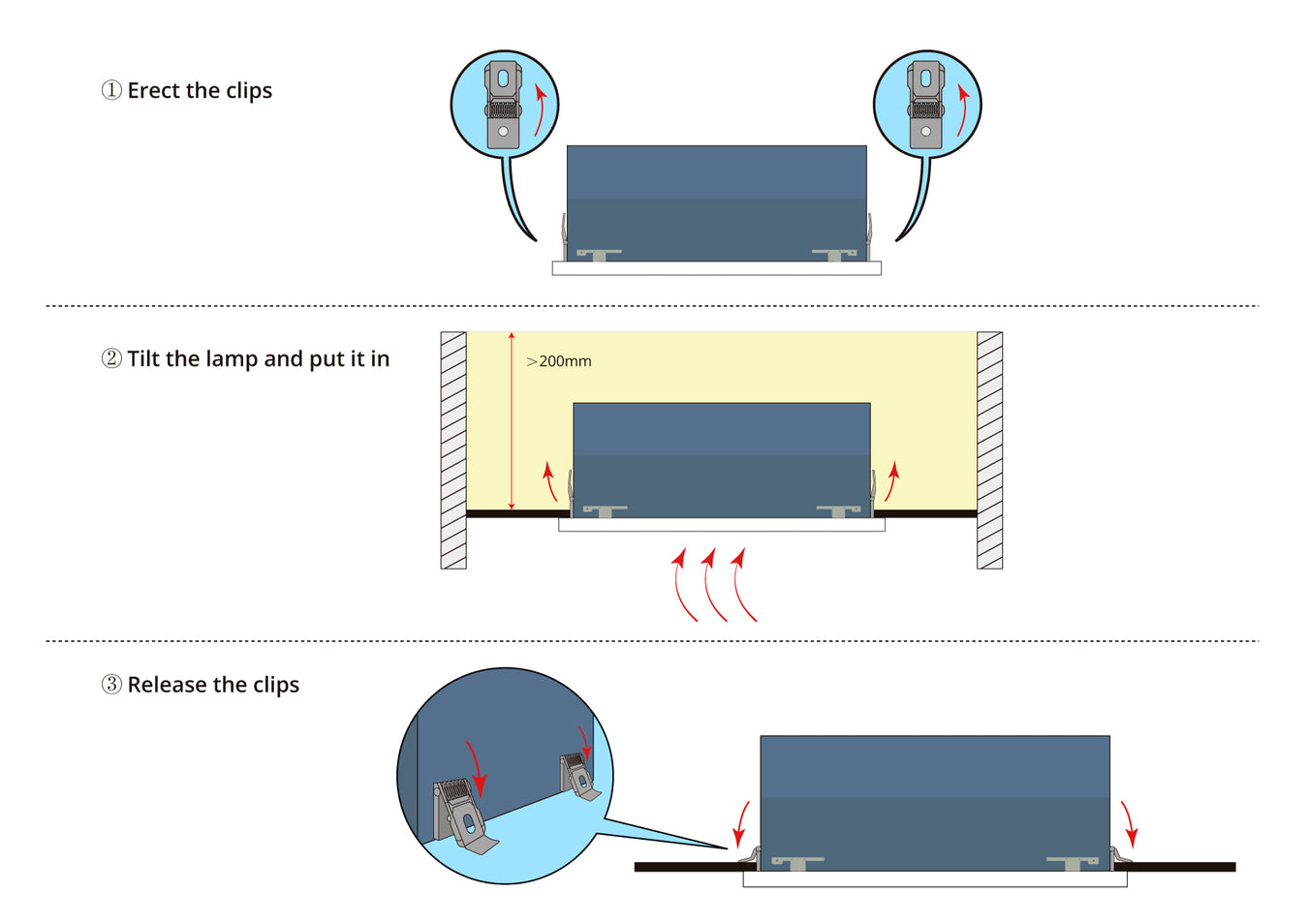 ① Erect the clips

② Tilt the lamp and put it in

＞200mm

③ Release the clips