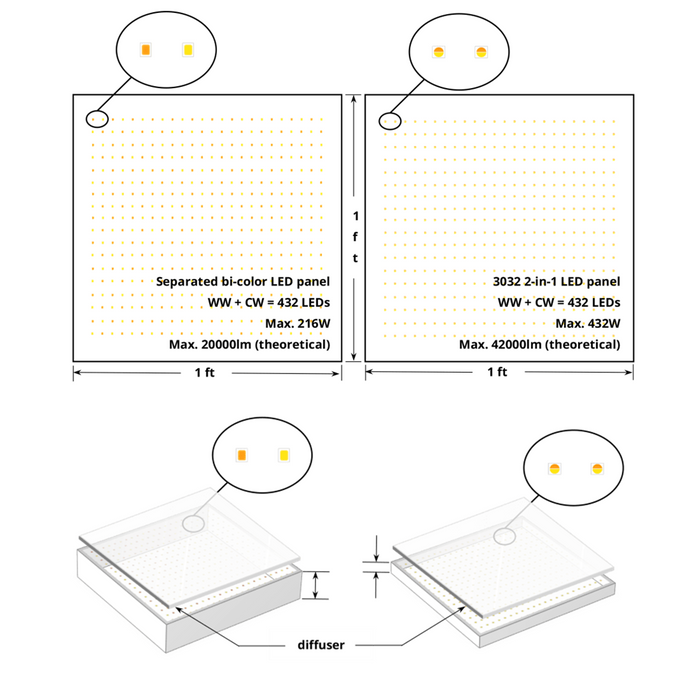 Separated bi-color LED panel
WW + CW = 432 LEDs
Max. 216W
Max. 20000lm (theoretical)

1 ft

1
f
t

3032 2-in-1 LED panel
WW + CW = 432 LEDs
Max. 432W
Max. 42000lm (theoretical)

1 ft

diffuser